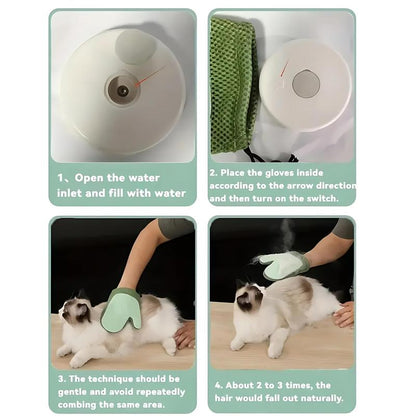 1、Open the water inlet and fill with water

2. Place the gloves inside according to the arrow direction and then turn on the switch.

3. The technique should be gentle and avoid repeatedly combing the same area.

4. About 2 to 3 times, the hair would fall out naturally.